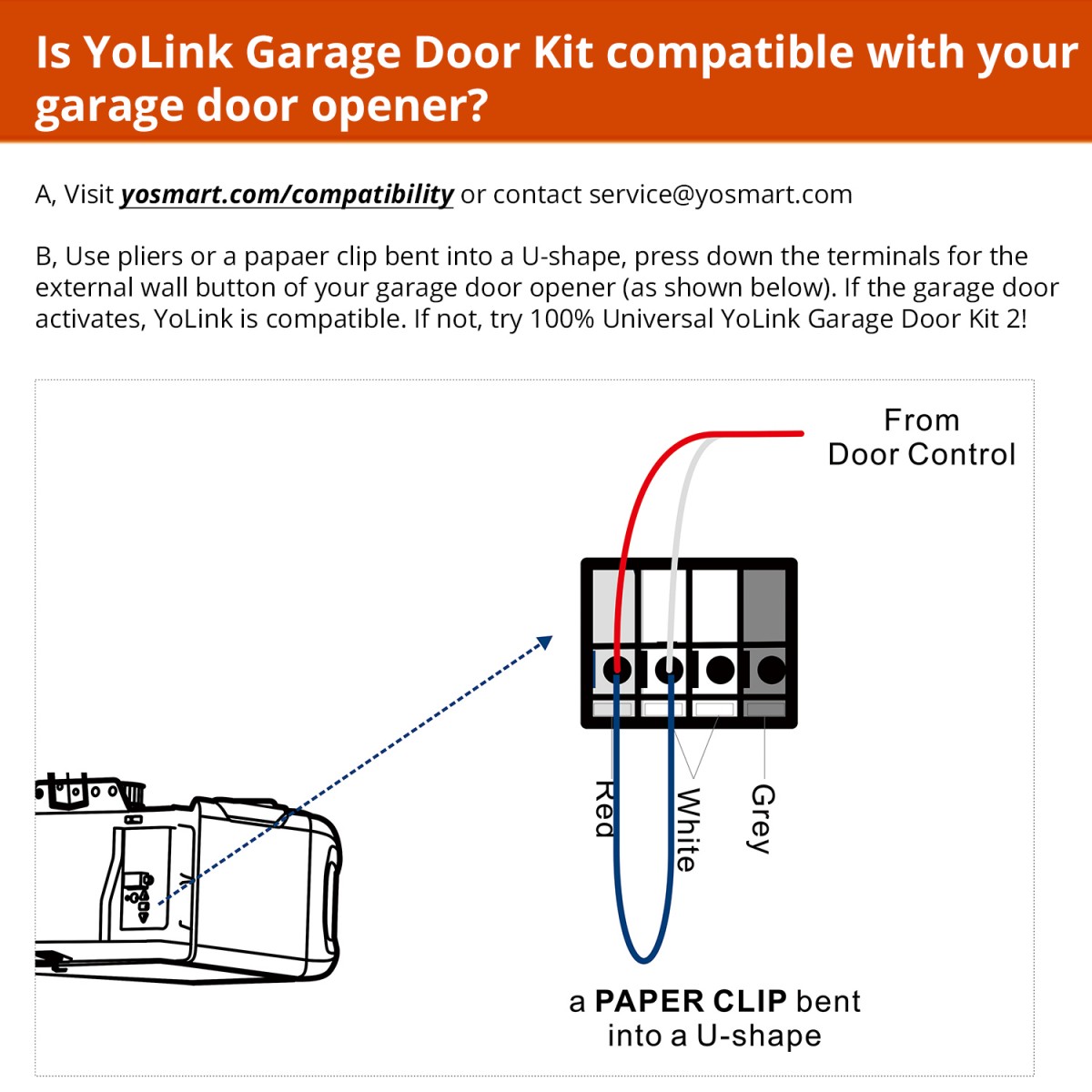 Is YoLink Garage Door Kit compatible with your garage door opener?

A, Visit yosmart.com/compatibility or contact service@yosmart.com

B, Use pliers or a papaer clip bent into a U-shape, press down the terminals for the external wall button of your garage door opener (as shown below). If the garage door activates, YoLink is compatible. If not, try 100% Universal YoLink Garage Door Kit 2!

From Door Control

Red

White

Grey

a PAPER CLIP bent into a U-shape